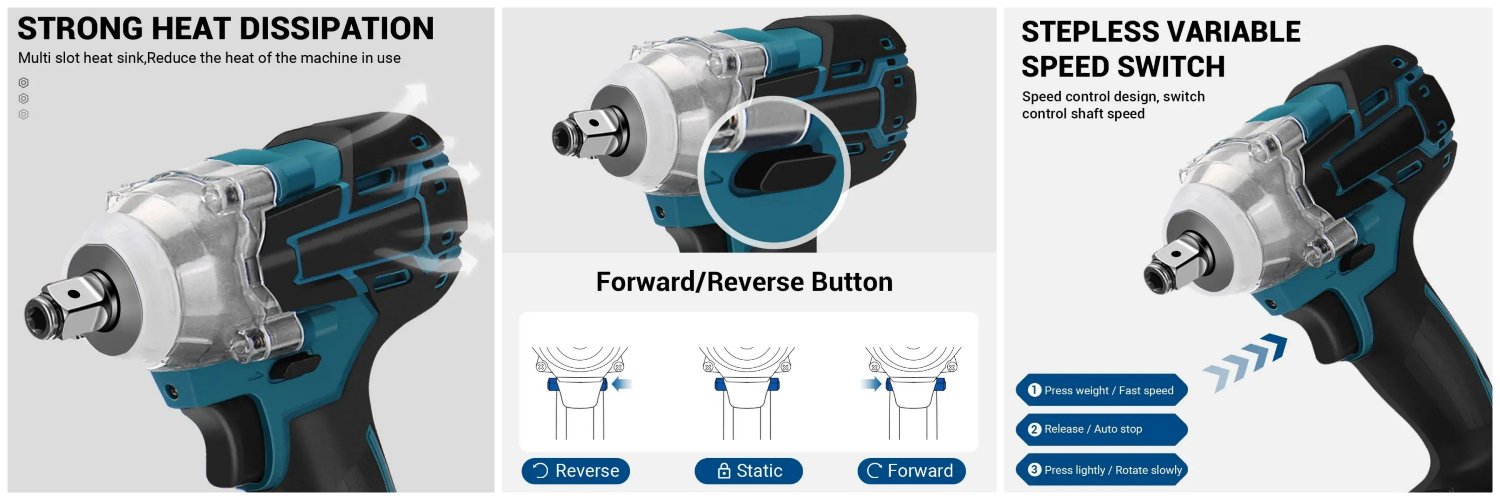 STRONG HEAT DISSIPATION
Multi slot heat sink,Reduce the heat of the machine in use

Forward/Reverse Button

Reverse
Static
Forward

STEPLESS VARIABLE SPEED SWITCH
Speed control design, switch control shaft speed

1 Press weight / Fast speed
2 Release / Auto stop
3 Press lightly / Rotate slowly